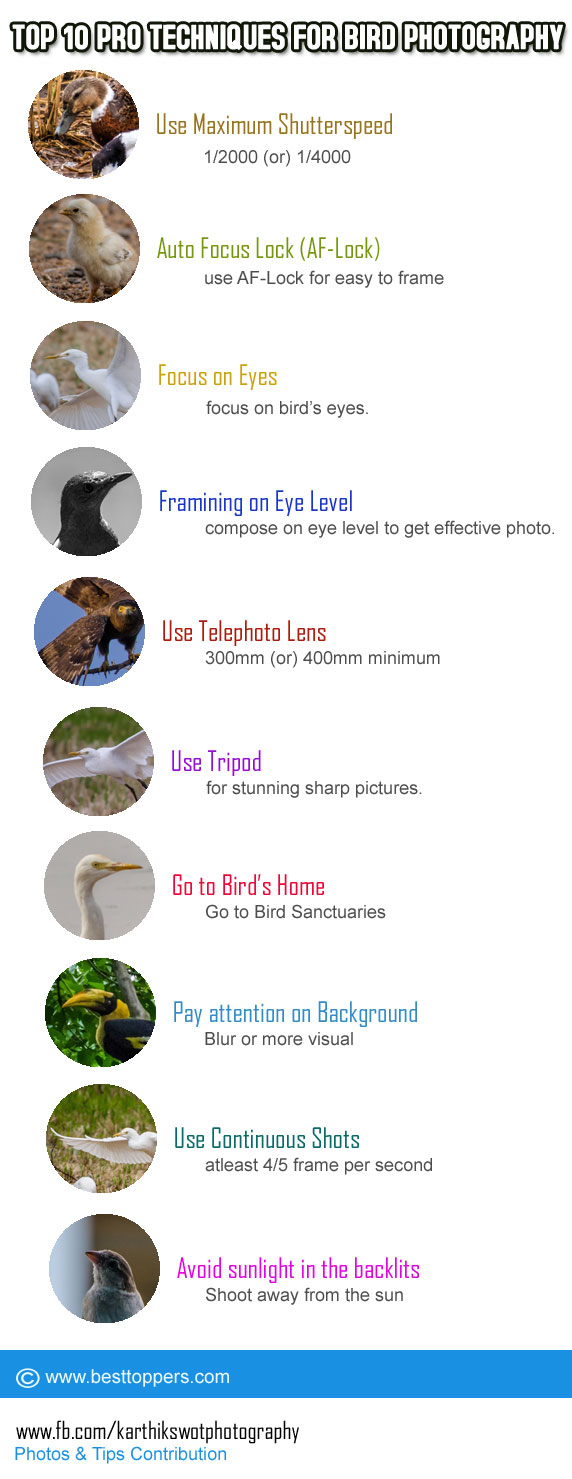 TOP 10 PRO TECHNIQUES FOR BIRD PHOTOGRAPHY

Use Maximum Shutterspeed
1/2000 (or) 1/4000

Auto Focus Lock (AF-Lock)
use AF-Lock for easy to frame

Focus on Eyes
focus on bird's eyes.

Framining on Eye Level
compose on eye level to get effective photo.

Use Telephoto Lens
300mm (or) 400mm minimum

Use Tripod
for stunning sharp pictures.

Go to Bird's Home
Go to Bird Sanctuaries

Pay attention on Background
Blur or more visual

Use Continuous Shots
atleast 4/5 frame per second

Avoid sunlight in the backlits
Shoot away from the sun

© www.besttoppers.com

www.fb.com/karthikswotphotography
Photos & Tips Contribution